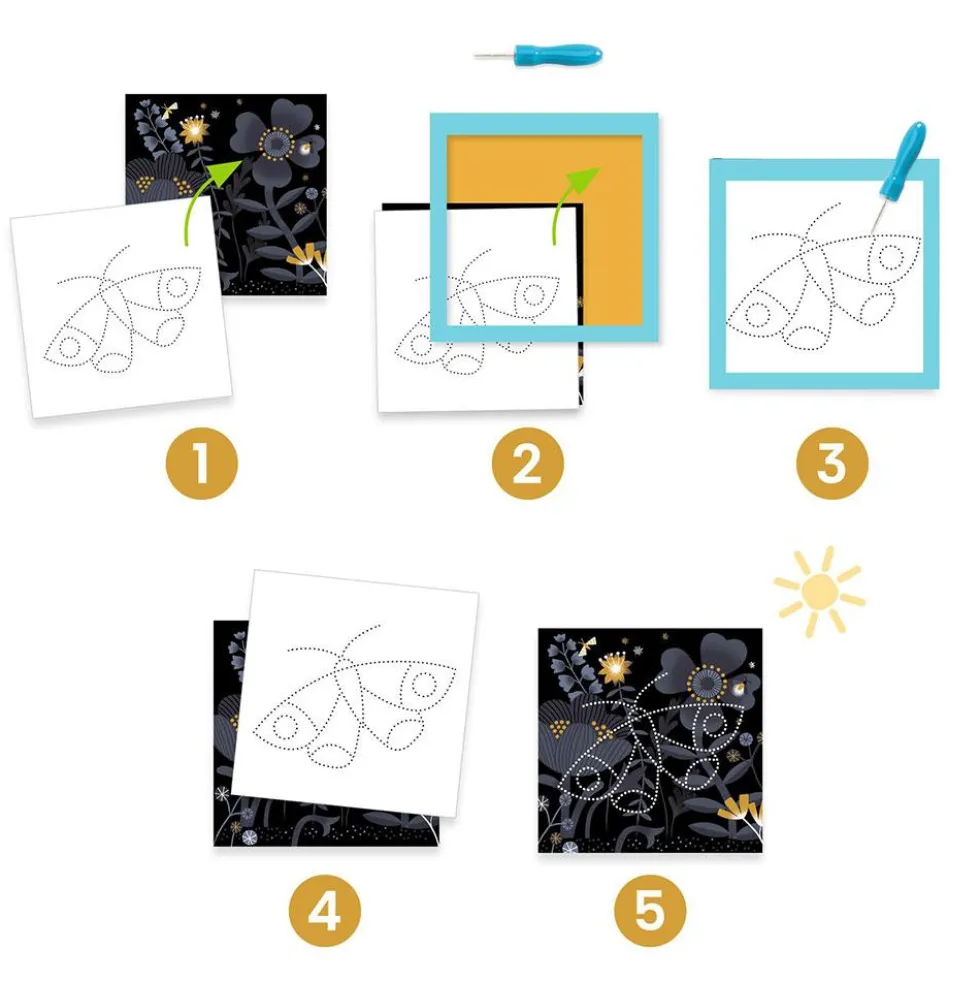 1

2

3

4

5