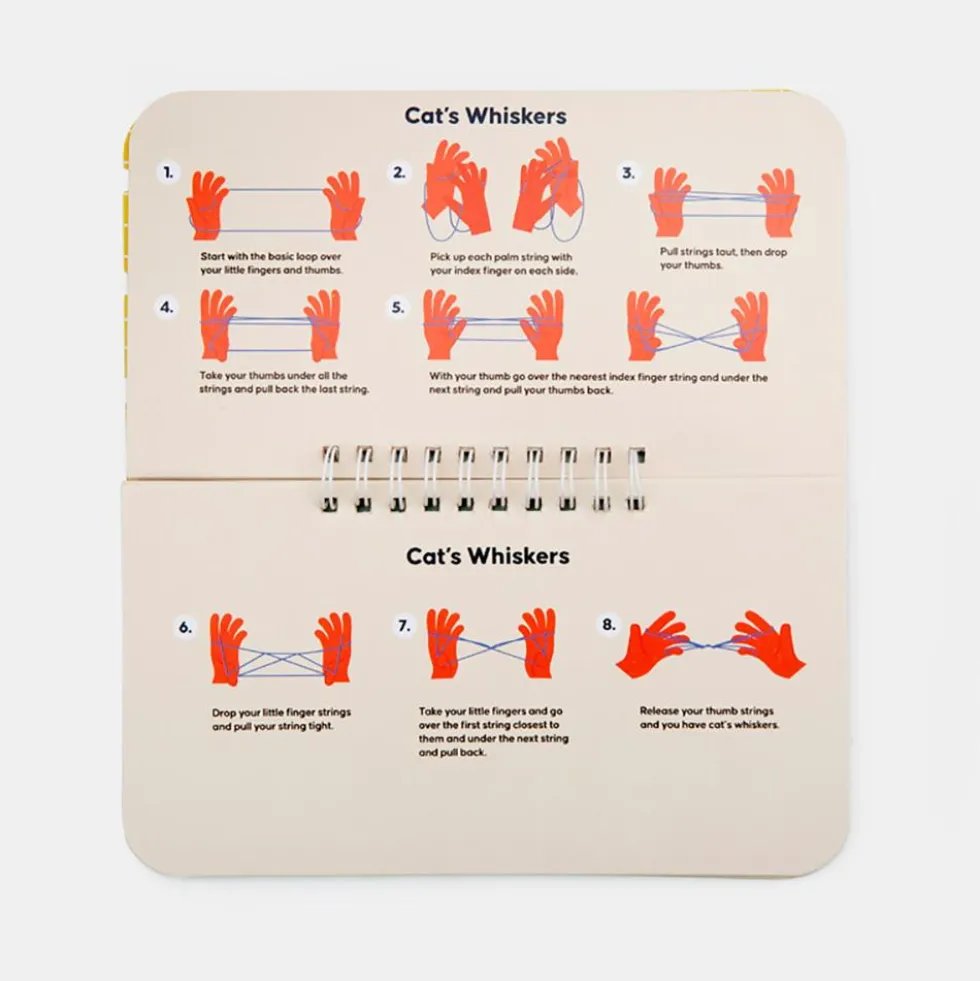 Cat's Whiskers

1.
Start with the basic loop over your little fingers and thumbs.

2.
Pick up each palm string with your index finger on each side.

3.
Pull strings taut, then drop your thumbs.

4.
Take your thumbs under all the strings and pull back the last string.

5.
With your thumb go over the nearest index finger string and under the next string and pull your thumbs back.

Cat's Whiskers

6.
Drop your little finger strings and pull your string tight.

7.
Take your little fingers and go over the first string closest to them and under the next string and pull back.

8.
Release your thumb strings and you have cat's whiskers.